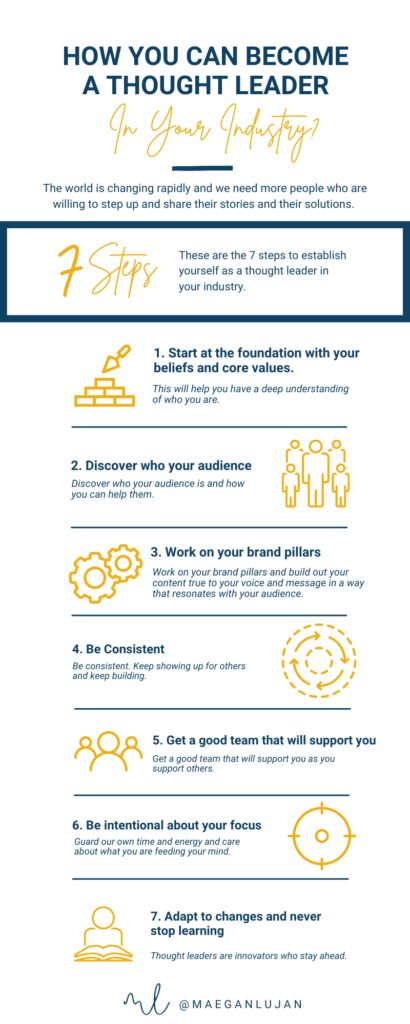 HOW YOU CAN BECOME A THOUGHT LEADER

In Your Industry?

The world is changing rapidly and we need more people who are willing to step up and share their stories and their solutions.

7 Steps

These are the 7 steps to establish yourself as a thought leader in your industry.

1. Start at the foundation with your beliefs and core values.

This will help you have a deep understanding of who you are.

2. Discover who your audience

Discover who your audience is and how you can help them.

3. Work on your brand pillars

Work on your brand pillars and build out your content true to your voice and message in a way that resonates with your audience.

4. Be Consistent

Be consistent. Keep showing up for others and keep building.

5. Get a good team that will support you

Get a good team that will support you as you support others.

6. Be intentional about your focus

Guard our own time and energy and care about what you are feeding your mind.

7. Adapt to changes and never stop learning

Thought leaders are innovators who stay ahead.

ml @MAEGANLUJAN